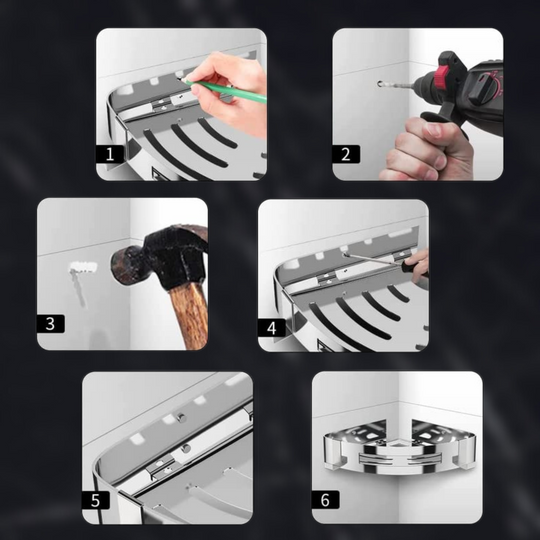 1

2

3

4

5

6